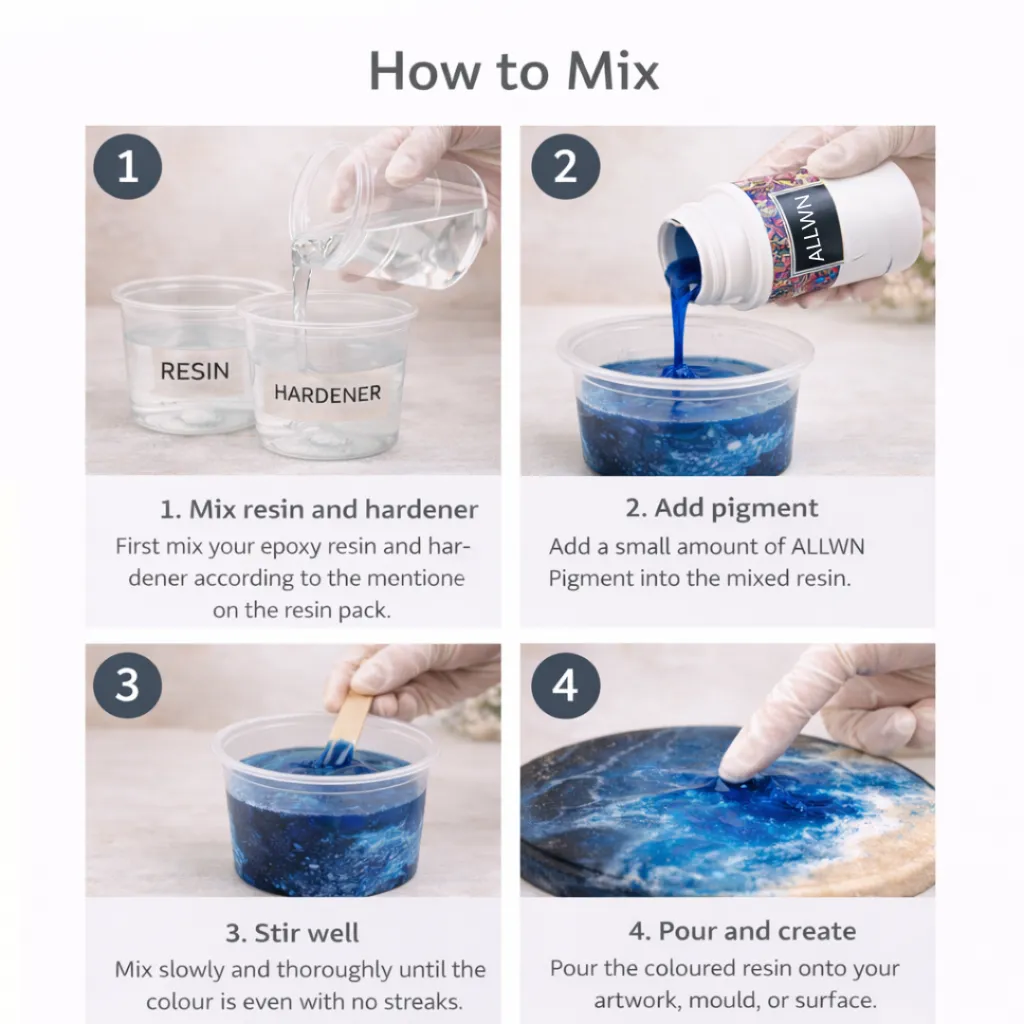 How to Mix

1

RESIN

HARDENER

1. Mix resin and hardener

First mix your epoxy resin and hardener according to the mentione on the resin pack.

2

ALLWN

2. Add pigment

Add a small amount of ALLWN Pigment into the mixed resin.

3

3. Stir well

Mix slowly and thoroughly until the colour is even with no streaks.

4

4. Pour and create

Pour the coloured resin onto your artwork, mould, or surface.