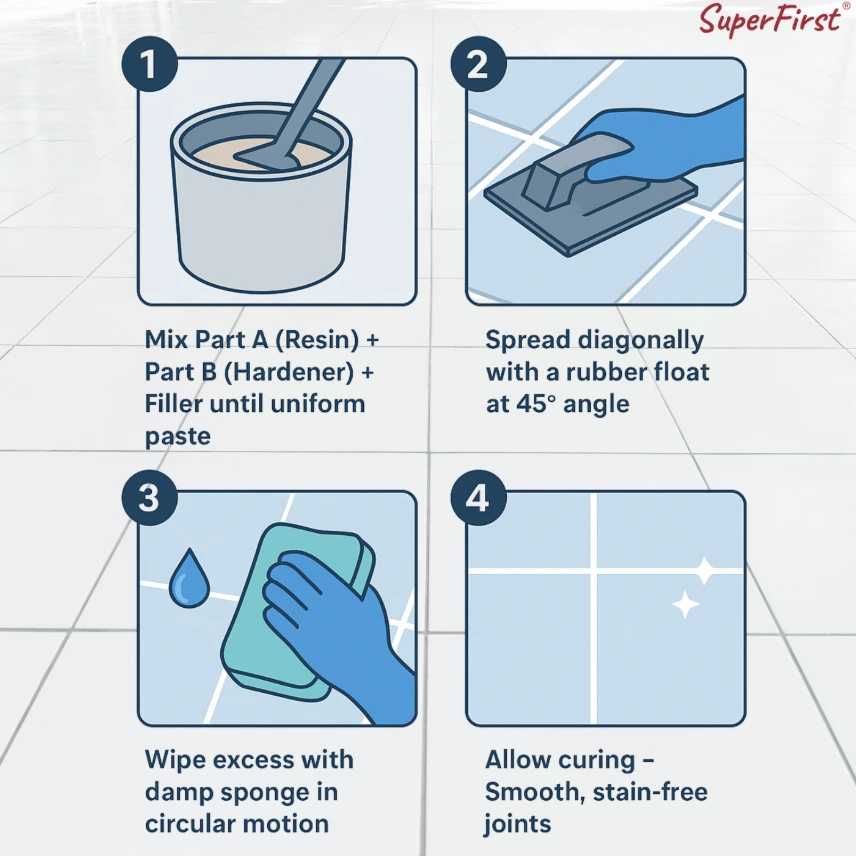 SuperFirst®

1

Mix Part A (Resin) + Part B (Hardener) + Filler until uniform paste

2

Spread diagonally with a rubber float at 45° angle

3

Wipe excess with damp sponge in circular motion

4

Allow curing – Smooth, stain-free joints