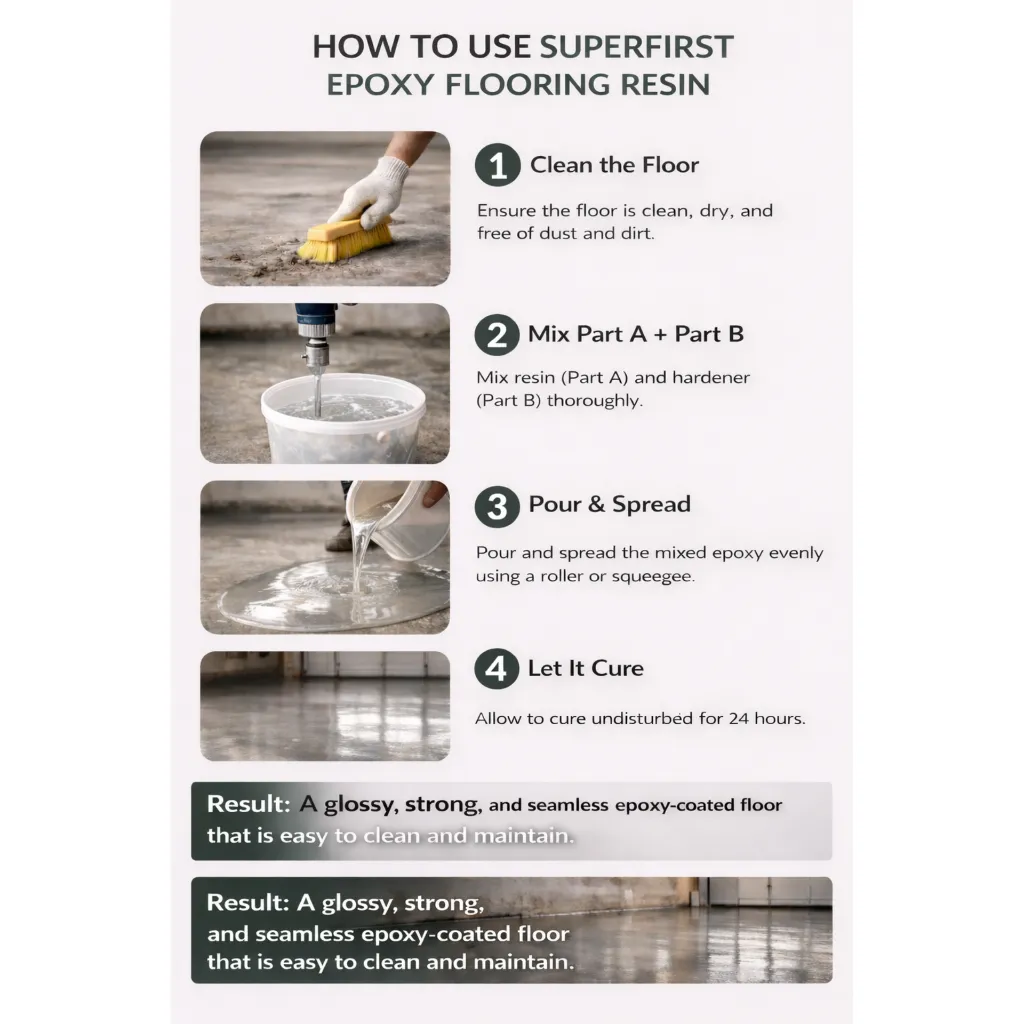 HOW TO USE SUPERFIRST EPOXY FLOORING RESIN

1 Clean the Floor

Ensure the floor is clean, dry, and free of dust and dirt.

2 Mix Part A + Part B

Mix resin (Part A) and hardener (Part B) thoroughly.

3 Pour & Spread

Pour and spread the mixed epoxy evenly using a roller or squeegee.

4 Let It Cure

Allow to cure undisturbed for 24 hours.

Result: A glossy, strong, and seamless epoxy-coated floor that is easy to clean and maintain.

Result: A glossy, strong, and seamless epoxy-coated floor that is easy to clean and maintain.