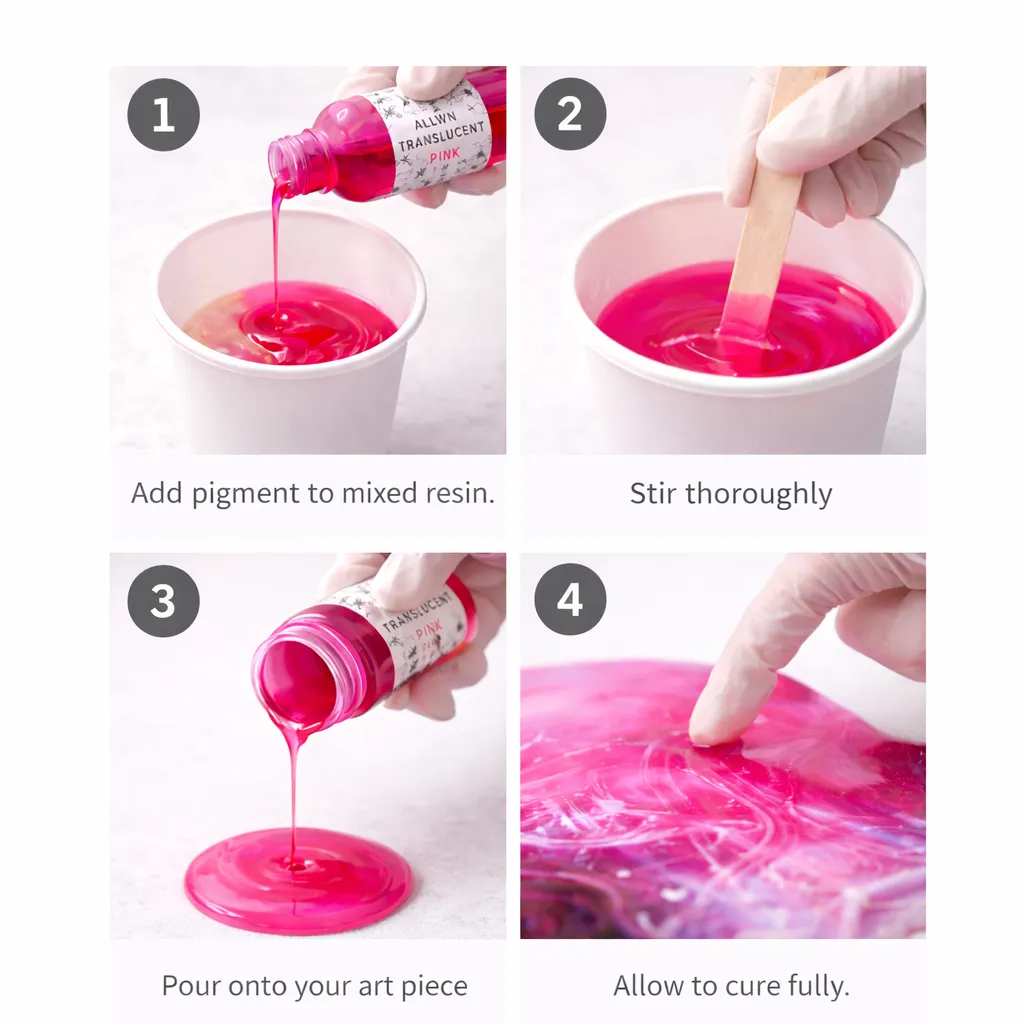 1

ALLWN
TRANSLUCENT
PINK

Add pigment to mixed resin.

2

Stir thoroughly

3

TRANSLUCENT
PINK

Pour onto your art piece

4

Allow to cure fully.